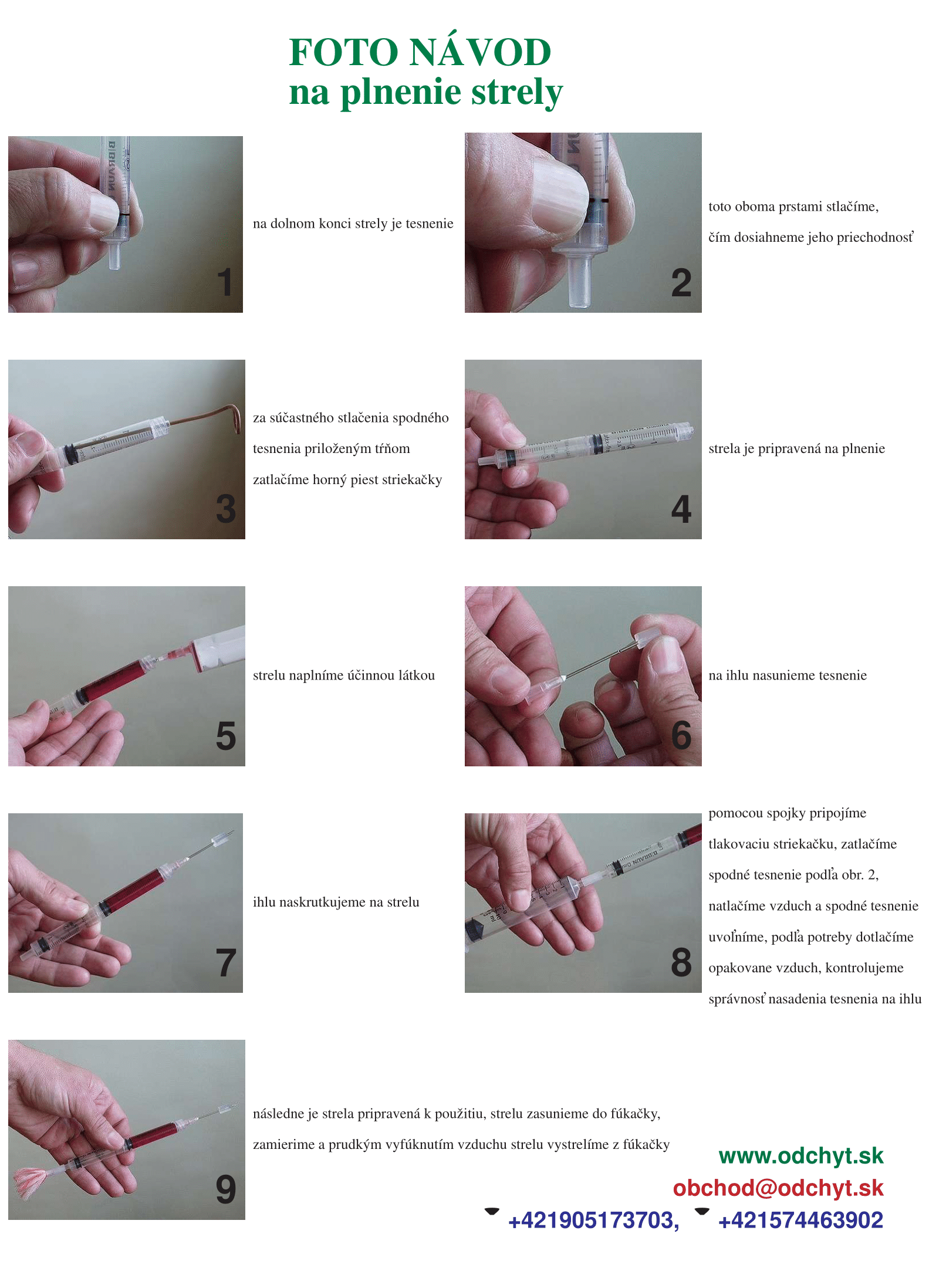 FOTO NÁVOD
na plnenie strely

1

na dolnom konci strely je tesnenie

2

toto oboma prstami stlačíme, čím dosiahneme jeho priechodnosť

3

za súčastného stlačenia spodného tesnenia priloženým tŕňom zatlačíme horný piest striekačky

4

strela je pripravená na plnenie

5

strelu naplníme účinnou látkou

6

na ihlu nasunieme tesnenie

7

ihlu naskrutkujeme na strelu

8

pomocou spojky pripojíme tlakovaciu striekačku, zatlačíme spodné tesnenie podľa obr. 2, natlačíme vzduch a spodné tesnenie uvoľníme, podľa potreby dotlačíme opakovane vzduch, kontrolujeme správnosť nasadenia tesnenia na ihlu

9

následne je strela pripravená k použitiu, strelu zasunieme do fúkačky, zamierime a prudkým vyfúknutím vzduchu strelu vystrelíme z fúkačky

www.odchyt.sk
obchod@odchyt.sk
+421905173703, +421574463902